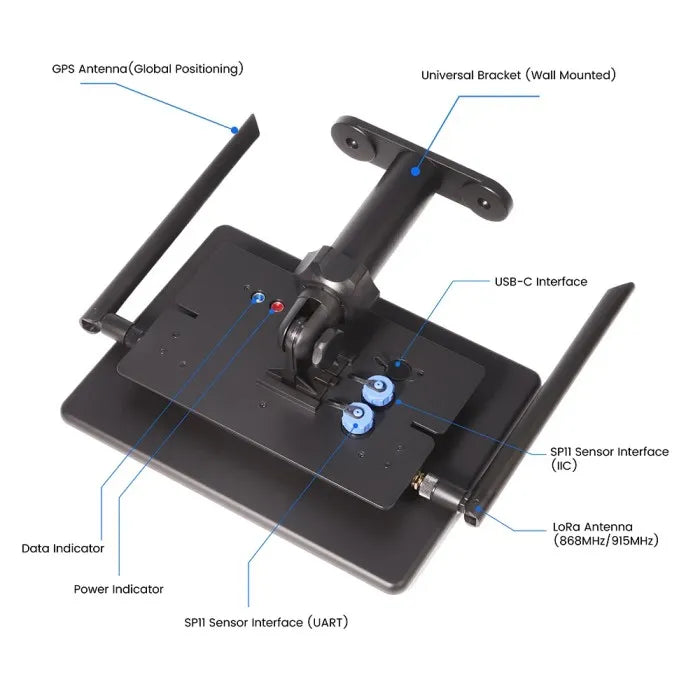 GPS Antenna(Global Positioning)

Universal Bracket (Wall Mounted)

USB-C Interface

SP11 Sensor Interface (IIC)

LoRa Antenna (868MHz/915MHz)

Data Indicator

Power Indicator

SP11 Sensor Interface (UART)