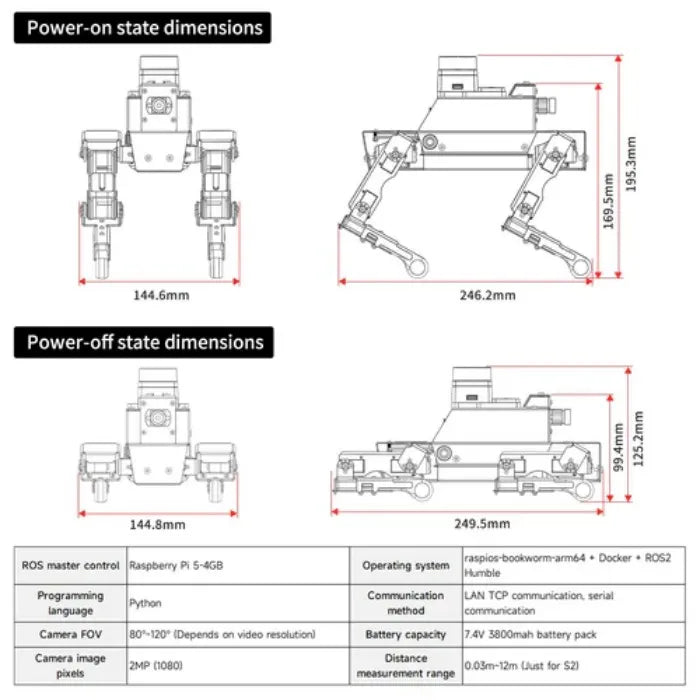 Power-on state dimensions

144.6mm

246.2mm

169.5mm

195.3mm

Power-off state dimensions

144.8mm

249.5mm

99.4mm

125.2mm

| ROS master control | Raspberry Pi 5-4GB | Operating system | raspios-bookworm-arm64 + Docker + ROS2 Humble |
|---|---|---|---|
| Programming language | Python | Communication method | LAN TCP communication, serial communication |
| Camera FOV | 80°~120° (Depends on video resolution) | Battery capacity | 7.4V 3800mah battery pack |
| Camera image pixels | 2MP (1080) | Distance measurement range | 0.03m~12m (Just for S2) |