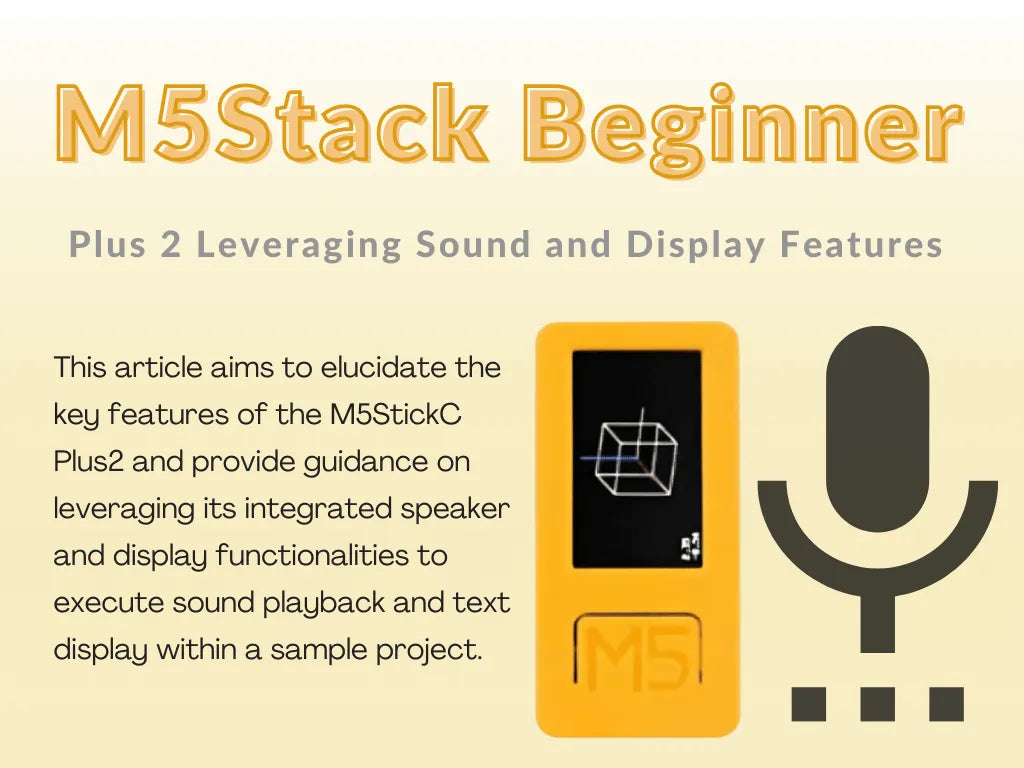 M5Stack Beginner

Plus 2 Leveraging Sound and Display Features

This article aims to elucidate the key features of the M5StickC Plus2 and provide guidance on leveraging its integrated speaker and display functionalities to execute sound playback and text display within a sample project.

M5