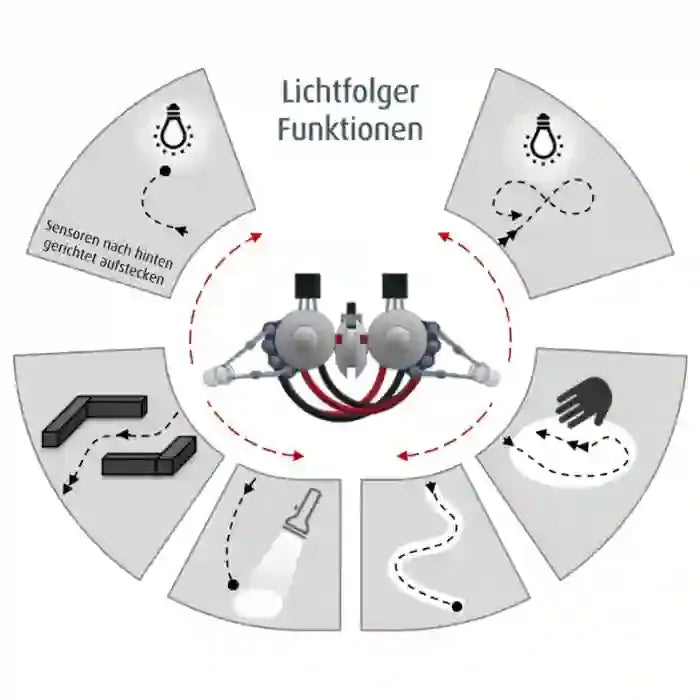 Lichtfolger Funktionen

Sensoren nach hinten gerichtet aufstecken