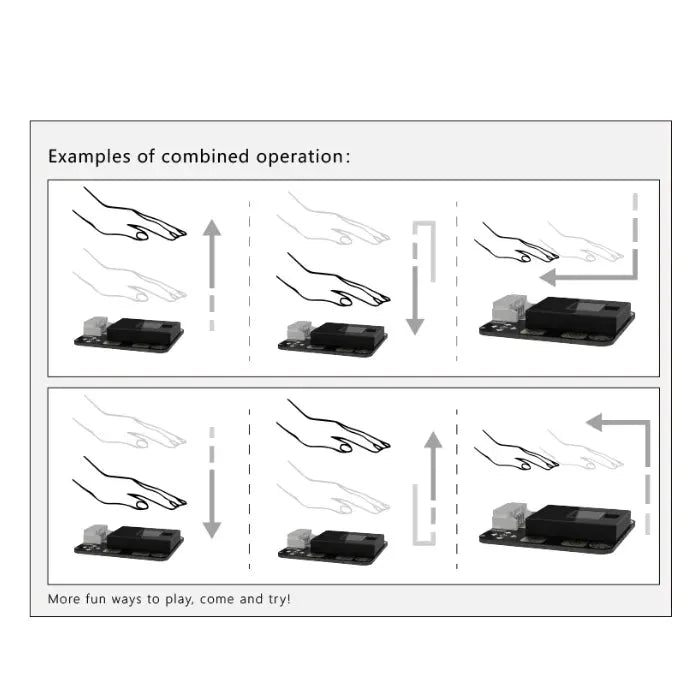 Examples of combined operation:

More fun ways to play, come and try!