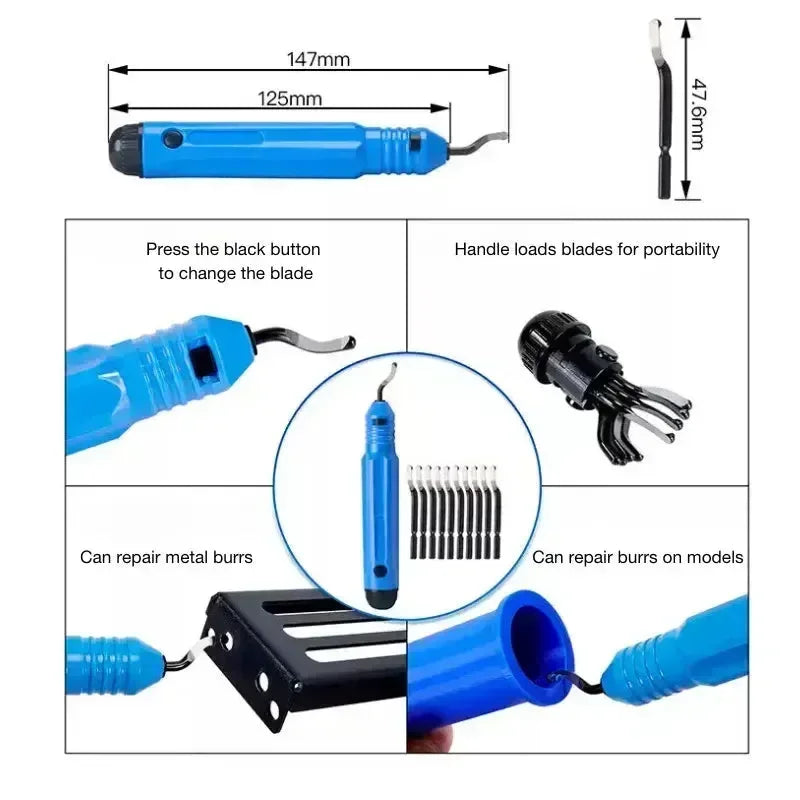 147mm

125mm

47.6mm

Press the black button to change the blade

Handle loads blades for portability

Can repair metal burrs

Can repair burrs on models