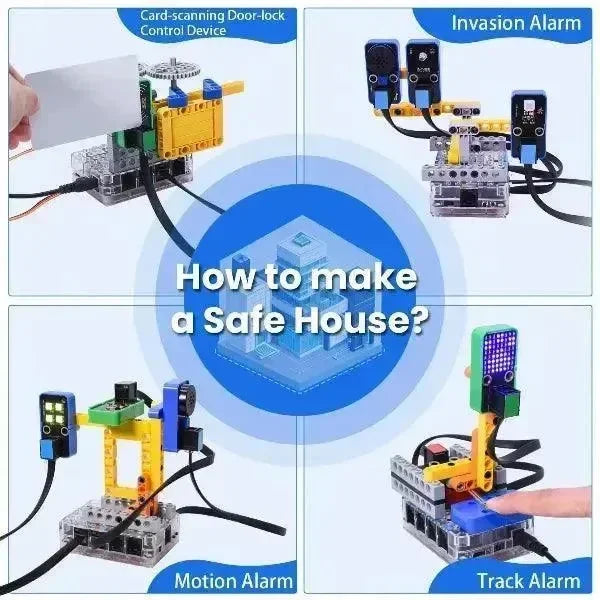 Card-scanning Door-lock Control Device

Invasion Alarm

How to make a Safe House?

Motion Alarm

Track Alarm