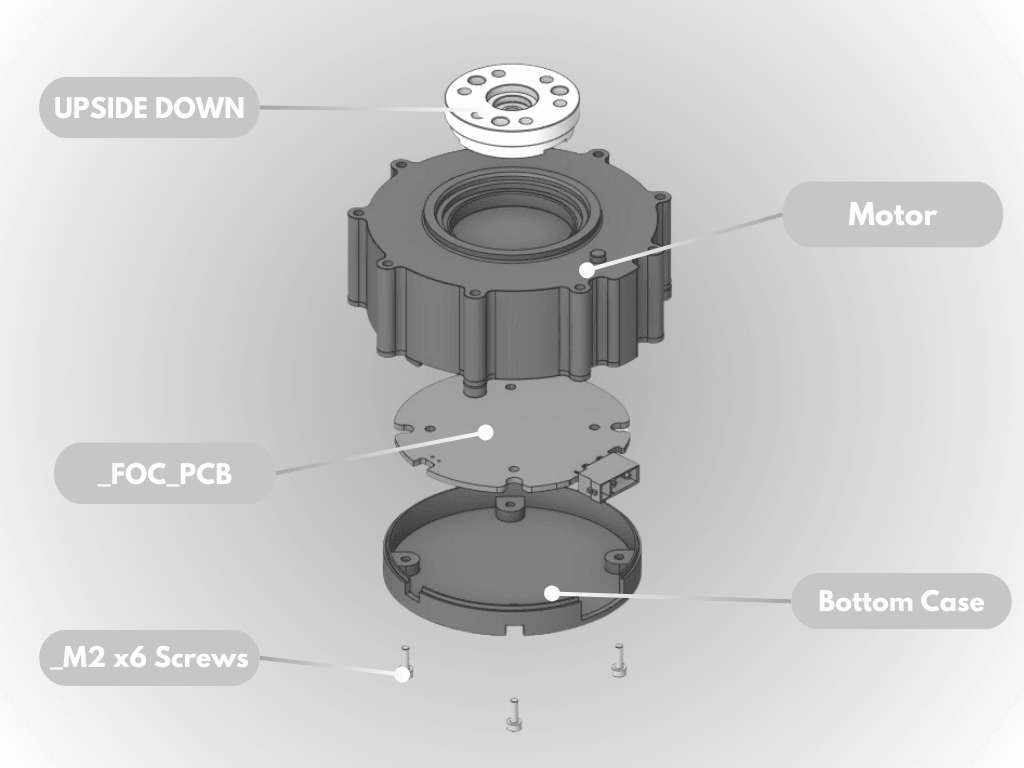 UPSIDE DOWN

Motor

_FOC_PCB

Bottom Case

_M2 x6 Screws